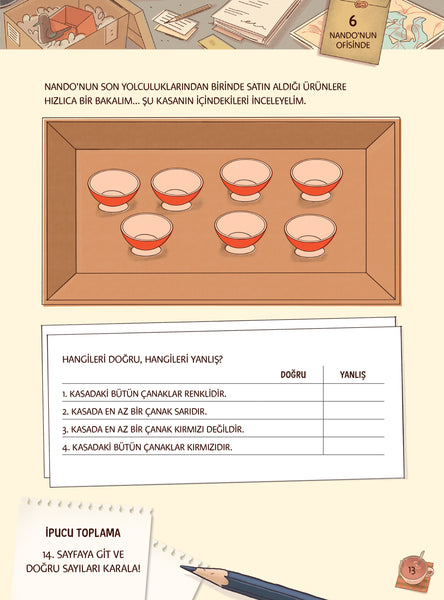 6
NANDO'NUN OFİSİNDE

NANDO'NUN SON YOLCULUKLARINDAN BİRİNDE SATIN ALDIĞI ÜRÜNLERE HIZLICA BİR BAKALIM... ŞU KASANIN İÇİNDEKİLERİ İNCELEYELİM.

HANGİLERİ DOĞRU, HANGİLERİ YANLIŞ?

| | DOĞRU | YANLIŞ |
|---|---|---|
| 1. KASADAKİ BÜTÜN ÇANAKLAR RENKLİDİR. | | |
| 2. KASADA EN AZ BİR ÇANAK SARIDIR. | | |
| 3. KASADA EN AZ BİR ÇANAK KIRMIZI DEĞİLDİR. | | |
| 4. KASADAKİ BÜTÜN ÇANAKLAR KIRMIZIDIR. | | |

İPUCU TOPLAMA
14. SAYFAYA GİT VE DOĞRU SAYILARI KARALA!

13