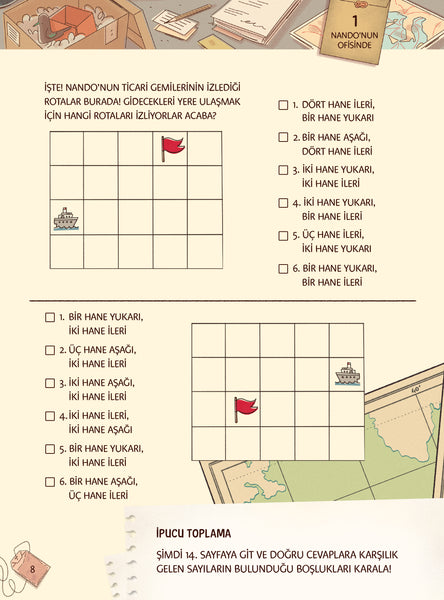 1
NANDO'NUN OFİSİNDE

İŞTE! NANDO'NUN TİCARİ GEMİLERİNİN İZLEDİĞİ ROTALAR BURADA! GİDECEKLERİ YERE ULAŞMAK İÇİN HANGİ ROTALARI İZLİYORLAR ACABA?

☐ 1. DÖRT HANE İLERİ, BİR HANE YUKARI

☐ 2. BİR HANE AŞAĞI, DÖRT HANE İLERİ

☐ 3. İKİ HANE YUKARI, İKİ HANE İLERİ

☐ 4. İKİ HANE YUKARI, BİR HANE İLERİ

☐ 5. ÜÇ HANE İLERİ, İKİ HANE YUKARI

☐ 6. BİR HANE YUKARI, BİR HANE İLERİ

☐ 1. BİR HANE YUKARI, İKİ HANE İLERİ

☐ 2. ÜÇ HANE AŞAĞI, İKİ HANE İLERİ

☐ 3. İKİ HANE AŞAĞI, İKİ HANE İLERİ

☐ 4. İKİ HANE İLERİ, İKİ HANE AŞAĞI

☐ 5. BİR HANE YUKARI, İKİ HANE İLERİ

☐ 6. BİR HANE AŞAĞI, ÜÇ HANE İLERİ

40°

İPUCU TOPLAMA

ŞİMDİ 14. SAYFAYA GİT VE DOĞRU CEVAPLARA KARŞILIK GELEN SAYILARIN BULUNDUĞU BOŞLUKLARI KARALA!

8