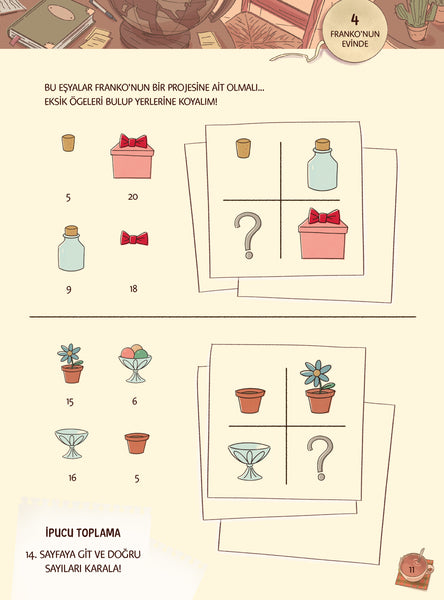 4
FRANKO'NUN EVİNDE

BU EŞYALAR FRANKO'NUN BİR PROJESİNE AİT OLMALI... EKSİK ÖGELERİ BULUP YERLERİNE KOYALIM!

5
20
9
18

?

15
6
16
5

?

İPUCU TOPLAMA
14. SAYFAYA GİT VE DOĞRU SAYILARI KARALA!

11