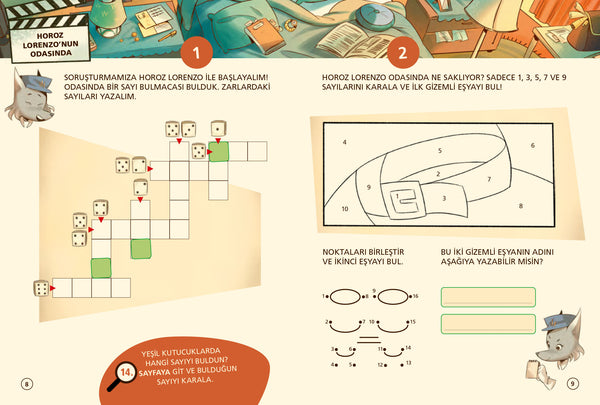 HOROZ LORENZO'NUN ODASINDA

1

SORUŞTURMAMIZA HOROZ LORENZO İLE BAŞLAYALIM! ODASINDA BİR SAYI BULMACASI BULDUK. ZARLARDAKİ SAYILARI YAZALIM.

YEŞİL KUTUCUKLARDA HANGİ SAYIYI BULDUN? 14. SAYFAYA GİT VE BULDUĞUN SAYIYI KARALA.

8

2

HOROZ LORENZO ODASINDA NE SAKLIYOR? SADECE 1, 3, 5, 7 VE 9 SAYILARINI KARALA VE İLK GİZEMLİ EŞYAYI BUL!

4
5
6
2
7
9
1
3
10
8

NOKTALARI BİRLEŞTİR VE İKİNCİ EŞYAYI BUL.

1 8 9 16
2 7 10 15
3 6 11 14
4 5 12 13

BU İKİ GİZEMLİ EŞYANIN ADINI AŞAĞIYA YAZABİLİR MİSİN?

9